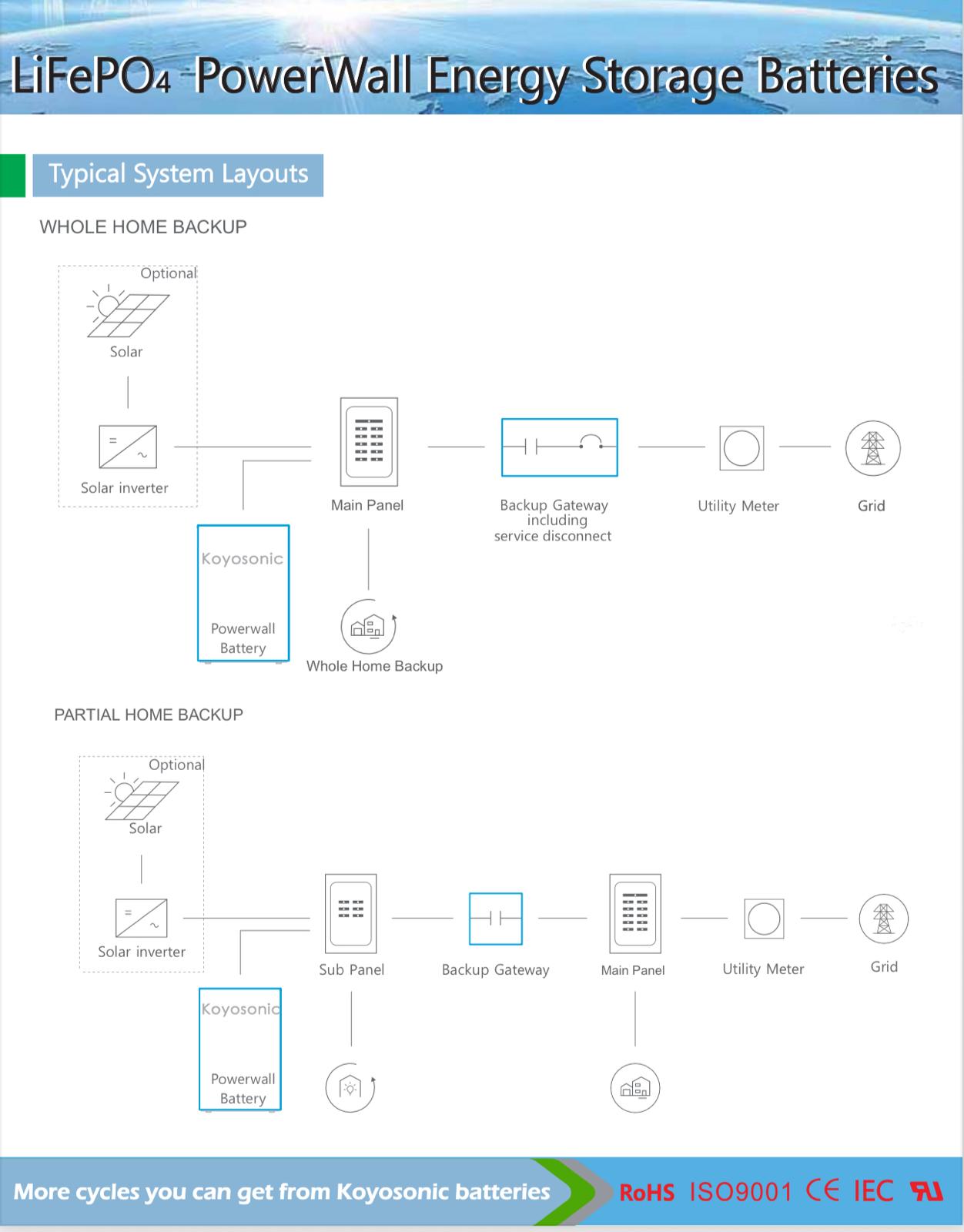 $LiFePO_4$ PowerWall Energy Storage Batteries

Typical System Layouts

WHOLE HOME BACKUP

Optional

Solar

Solar inverter

Main Panel

Backup Gateway including service disconnect

Utility Meter

Grid

Koyosonic

Powerwall Battery

Whole Home Backup

PARTIAL HOME BACKUP

Optional

Solar

Solar inverter

Sub Panel

Backup Gateway

Main Panel

Utility Meter

Grid

Koyosonic

Powerwall Battery

More cycles you can get from Koyosonic batteries

RoHS ISO9001 CE IEC